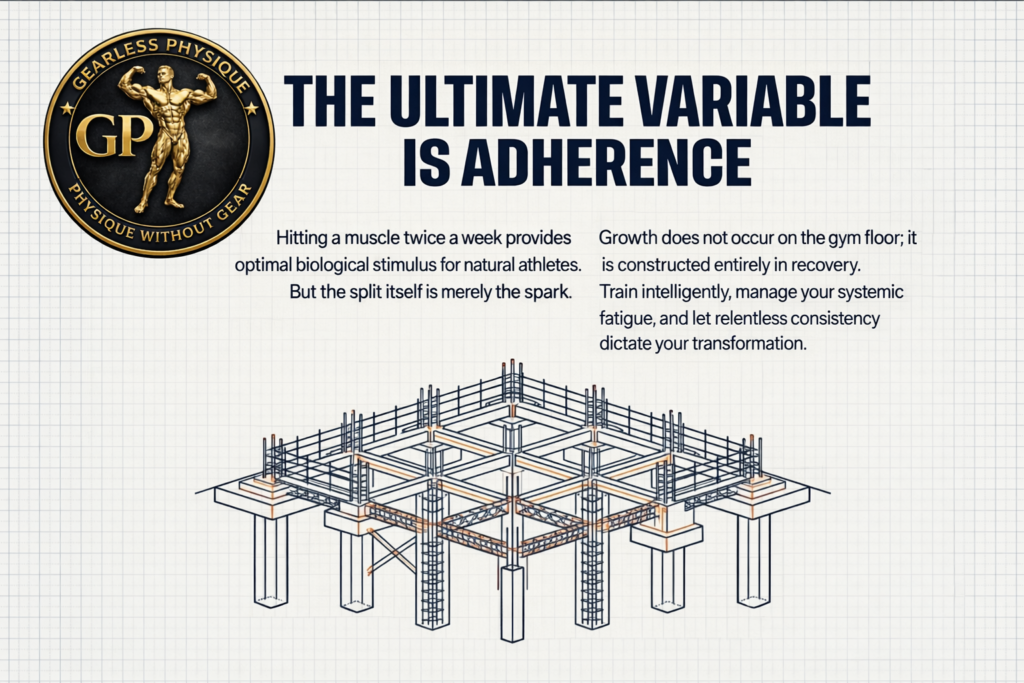 GEARLESS PHYSIQUE
GP
PHYSIQUE WITHOUT GEAR

THE ULTIMATE VARIABLE IS ADHERENCE

Hitting a muscle twice a week provides optimal biological stimulus for natural athletes. But the split itself is merely the spark.

Growth does not occur on the gym floor; it is constructed entirely in recovery. Train intelligently, manage your systemic fatigue, and let relentless consistency dictate your transformation.