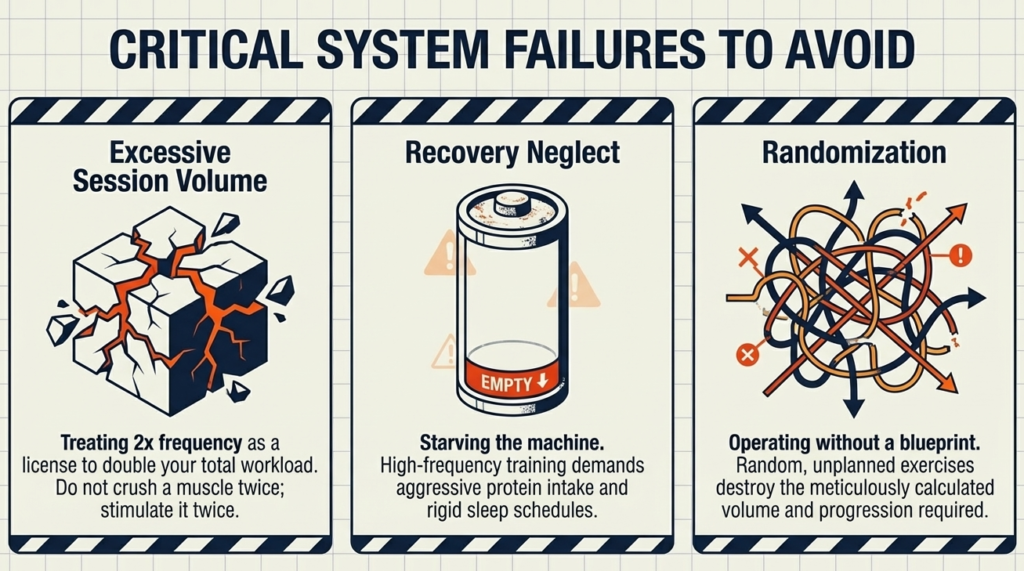 CRITICAL SYSTEM FAILURES TO AVOID

Excessive Session Volume

Treating 2x frequency as a license to double your total workload. Do not crush a muscle twice; stimulate it twice.

Recovery Neglect

EMPTY

Starving the machine. High-frequency training demands aggressive protein intake and rigid sleep schedules.

Randomization

Operating without a blueprint. Random, unplanned exercises destroy the meticulously calculated volume and progression required.