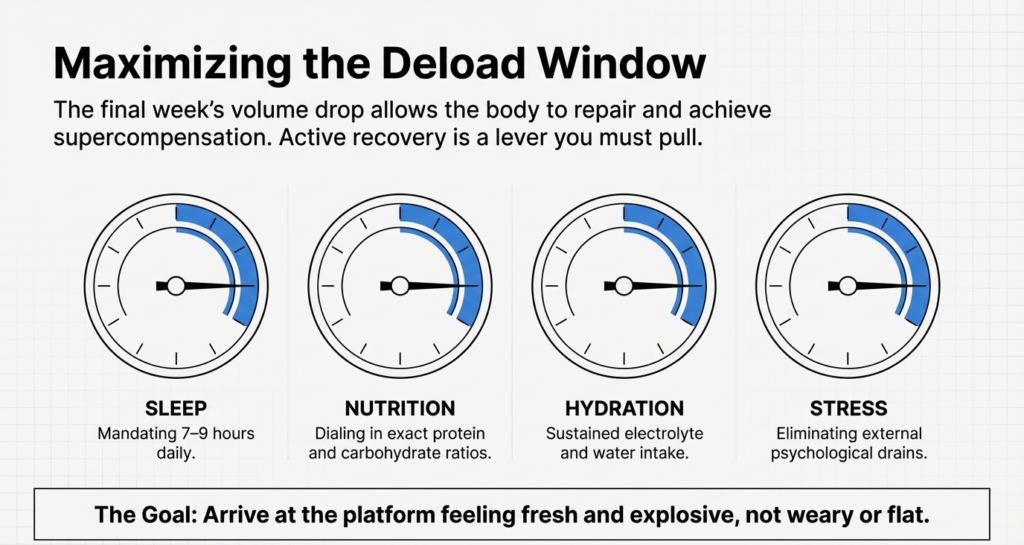 Maximizing the Deload Window

The final week's volume drop allows the body to repair and achieve supercompensation. Active recovery is a lever you must pull.

SLEEP
Mandating 7–9 hours daily.

NUTRITION
Dialing in exact protein and carbohydrate ratios.

HYDRATION
Sustained electrolyte and water intake.

STRESS
Eliminating external psychological drains.

The Goal: Arrive at the platform feeling fresh and explosive, not weary or flat.