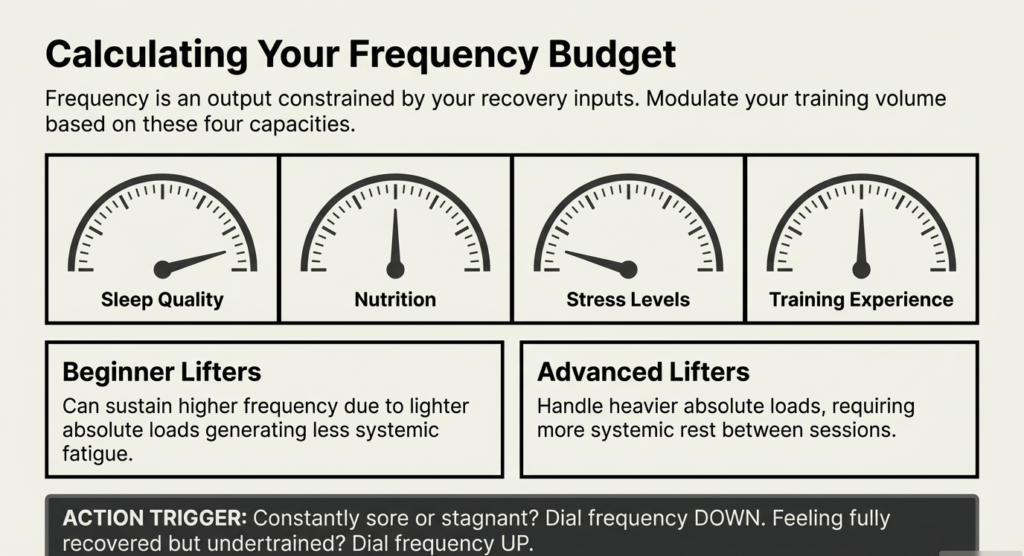 Calculating Your Frequency Budget

Frequency is an output constrained by your recovery inputs. Modulate your training volume based on these four capacities.

Sleep Quality

Nutrition

Stress Levels

Training Experience

Beginner Lifters

Can sustain higher frequency due to lighter absolute loads generating less systemic fatigue.

Advanced Lifters

Handle heavier absolute loads, requiring more systemic rest between sessions.

ACTION TRIGGER: Constantly sore or stagnant? Dial frequency DOWN. Feeling fully recovered but undertrained? Dial frequency UP.