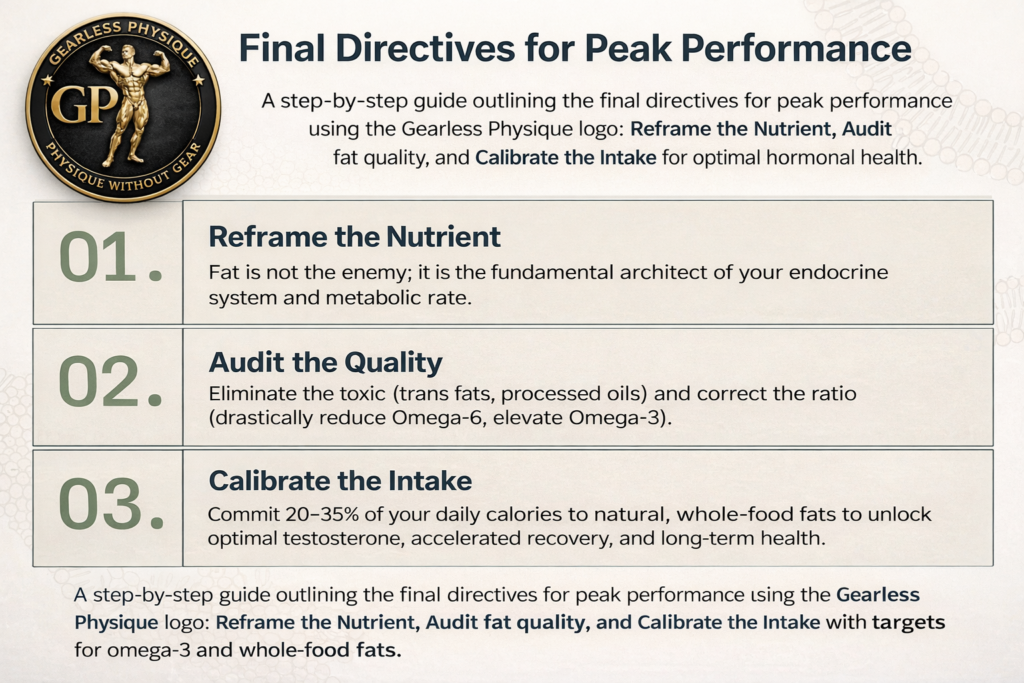 GEARLESS PHYSIQUE
GP
PHYSIQUE WITHOUT GEAR

Final Directives for Peak Performance

A step-by-step guide outlining the final directives for peak performance using the Gearless Physique logo: Reframe the Nutrient, Audit fat quality, and Calibrate the Intake for optimal hormonal health.

01.

Reframe the Nutrient

Fat is not the enemy; it is the fundamental architect of your endocrine system and metabolic rate.

02.

Audit the Quality

Eliminate the toxic (trans fats, processed oils) and correct the ratio (drastically reduce Omega-6, elevate Omega-3).

03.

Calibrate the Intake

Commit 20–35% of your daily calories to natural, whole-food fats to unlock optimal testosterone, accelerated recovery, and long-term health.

A step-by-step guide outlining the final directives for peak performance using the Gearless Physique logo: Reframe the Nutrient, Audit fat quality, and Calibrate the Intake with targets for omega-3 and whole-food fats.