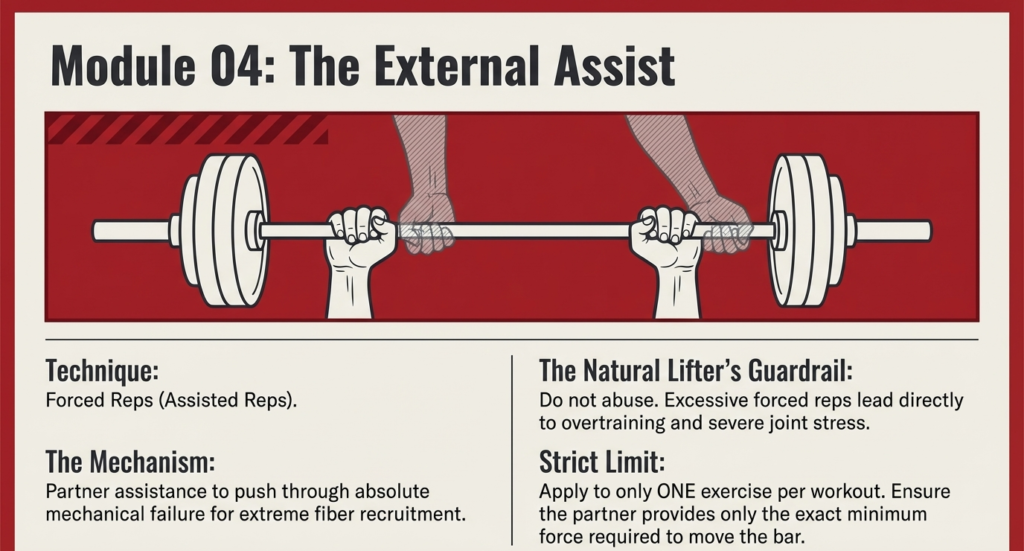 Module 04: The External Assist

Technique:
Forced Reps (Assisted Reps).

The Mechanism:
Partner assistance to push through absolute mechanical failure for extreme fiber recruitment.

The Natural Lifter's Guardrail:
Do not abuse. Excessive forced reps lead directly to overtraining and severe joint stress.

Strict Limit:
Apply to only ONE exercise per workout. Ensure the partner provides only the exact minimum force required to move the bar.