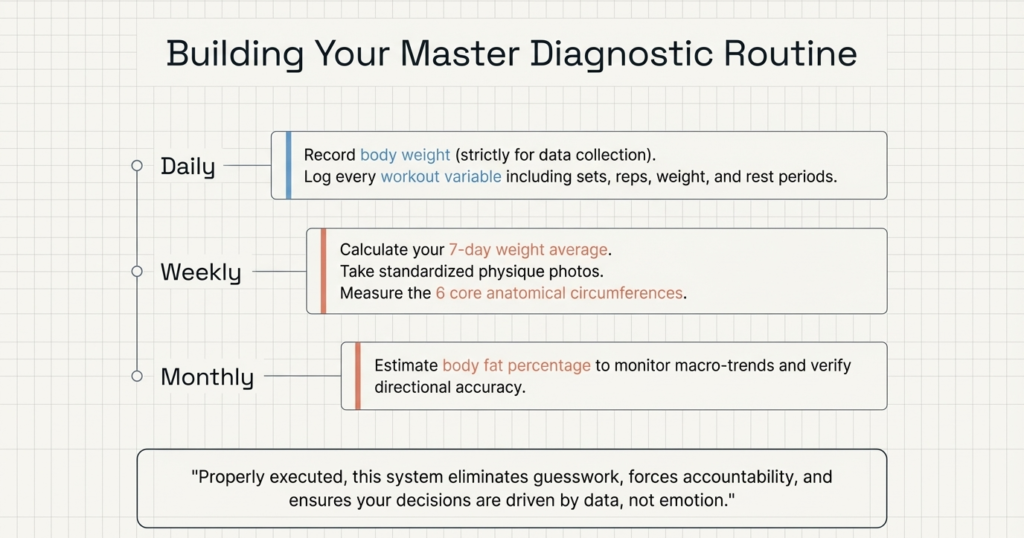 Building Your Master Diagnostic Routine

Daily

Record body weight (strictly for data collection).
Log every workout variable including sets, reps, weight, and rest periods.

Weekly

Calculate your 7-day weight average.
Take standardized physique photos.
Measure the 6 core anatomical circumferences.

Monthly

Estimate body fat percentage to monitor macro-trends and verify directional accuracy.

"Properly executed, this system eliminates guesswork, forces accountability, and ensures your decisions are driven by data, not emotion."