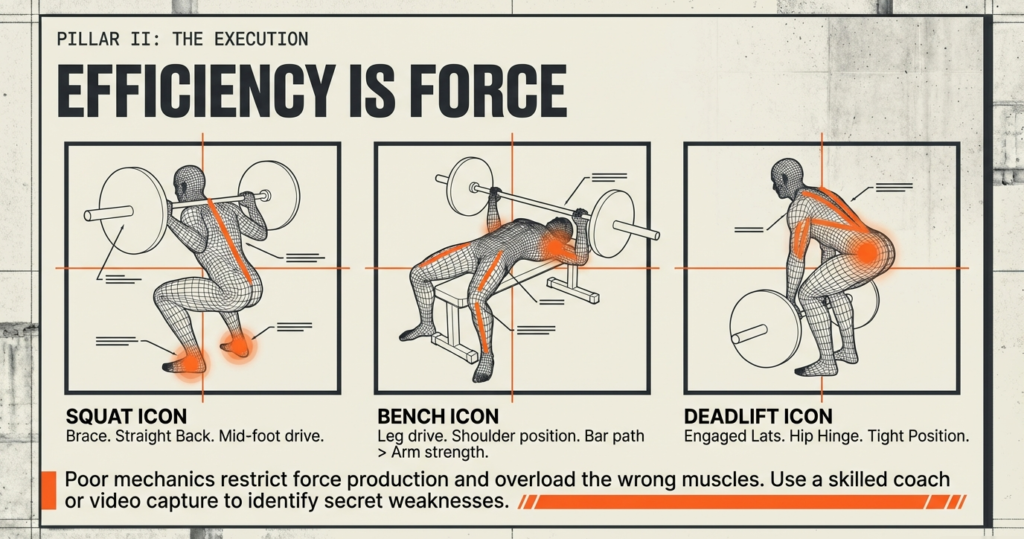 PILLAR II: THE EXECUTION

EFFICIENCY IS FORCE

SQUAT ICON
Brace. Straight Back. Mid-foot drive.

BENCH ICON
Leg drive. Shoulder position. Bar path > Arm strength.

DEADLIFT ICON
Engaged Lats. Hip Hinge. Tight Position.

Poor mechanics restrict force production and overload the wrong muscles. Use a skilled coach or video capture to identify secret weaknesses.