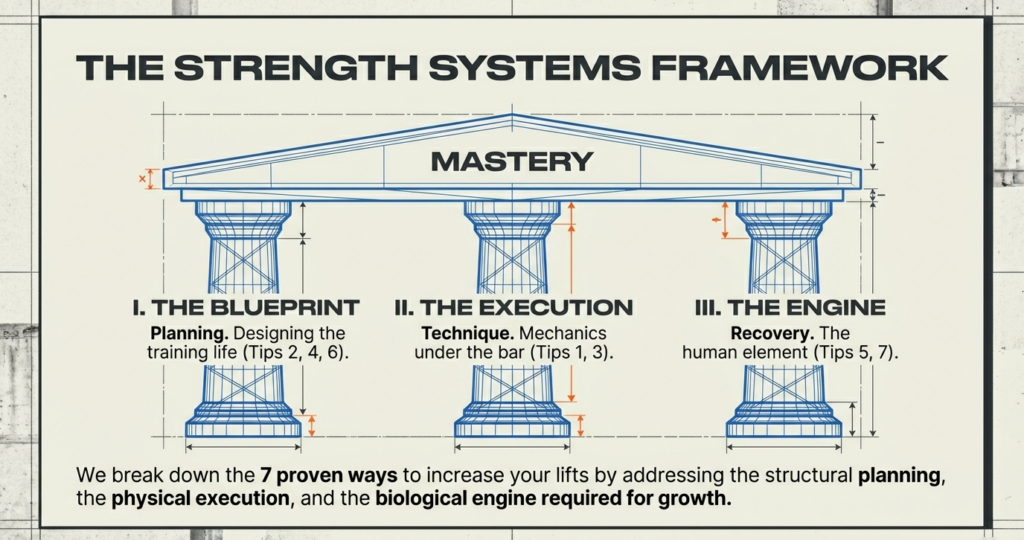 THE STRENGTH SYSTEMS FRAMEWORK

MASTERY

I. THE BLUEPRINT
Planning. Designing the training life (Tips 2, 4, 6).

II. THE EXECUTION
Technique. Mechanics under the bar (Tips 1, 3).

III. THE ENGINE
Recovery. The human element (Tips 5, 7).

We break down the 7 proven ways to increase your lifts by addressing the structural planning, the physical execution, and the biological engine required for growth.