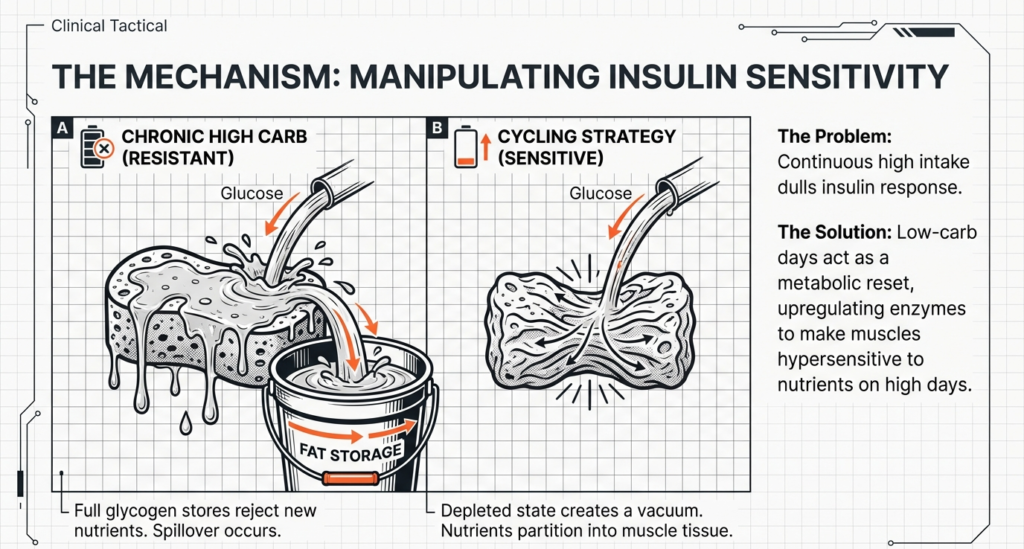 Clinical Tactical

THE MECHANISM: MANIPULATING INSULIN SENSITIVITY

A CHRONIC HIGH CARB (RESISTANT)

Glucose

FAT STORAGE

Full glycogen stores reject new nutrients. Spillover occurs.

B CYCLING STRATEGY (SENSITIVE)

Glucose

Depleted state creates a vacuum. Nutrients partition into muscle tissue.

The Problem: Continuous high intake dulls insulin response.

The Solution: Low-carb days act as a metabolic reset, upregulating enzymes to make muscles hypersensitive to nutrients on high days.