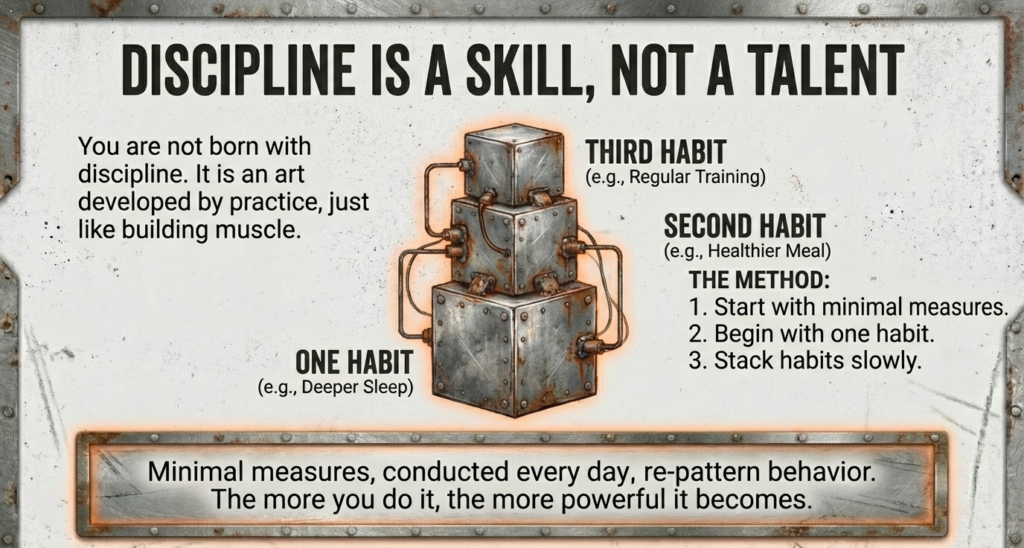 DISCIPLINE IS A SKILL, NOT A TALENT

You are not born with discipline. It is an art developed by practice, just like building muscle.

THIRD HABIT
(e.g., Regular Training)

SECOND HABIT
(e.g., Healthier Meal)

THE METHOD:
1. Start with minimal measures.
2. Begin with one habit.
3. Stack habits slowly.

ONE HABIT
(e.g., Deeper Sleep)

Minimal measures, conducted every day, re-pattern behavior. The more you do it, the more powerful it becomes.