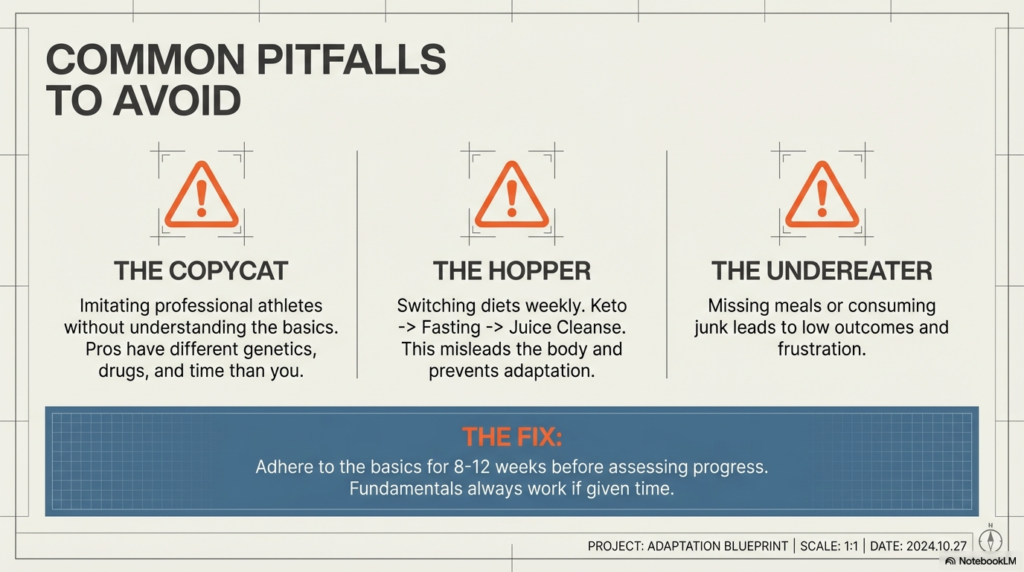 COMMON PITFALLS TO AVOID

THE COPYCAT

Imitating professional athletes without understanding the basics. Pros have different genetics, drugs, and time than you.

THE HOPPER

Switching diets weekly. Keto -> Fasting -> Juice Cleanse. This misleads the body and prevents adaptation.

THE UNDEREATER

Missing meals or consuming junk leads to low outcomes and frustration.

THE FIX:

Adhere to the basics for 8-12 weeks before assessing progress. Fundamentals always work if given time.

PROJECT: ADAPTATION BLUEPRINT | SCALE: 1:1 | DATE: 2024.10.27

N

NotebookLM