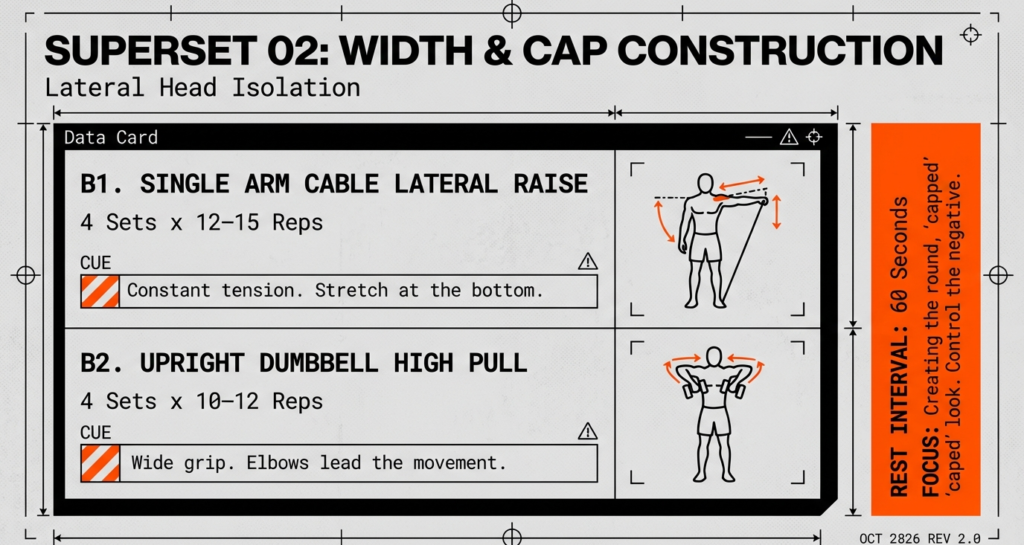 SUPERSET 02: WIDTH & CAP CONSTRUCTION

Lateral Head Isolation

Data Card

B1. SINGLE ARM CABLE LATERAL RAISE

4 Sets x 12–15 Reps

CUE

Constant tension. Stretch at the bottom.

B2. UPRIGHT DUMBBELL HIGH PULL

4 Sets x 10–12 Reps

CUE

Wide grip. Elbows lead the movement.

REST INTERVAL: 60 Seconds

FOCUS: Creating the round, 'capped' 'caped' look. Control the negative.

OCT 2826 REV 2.0