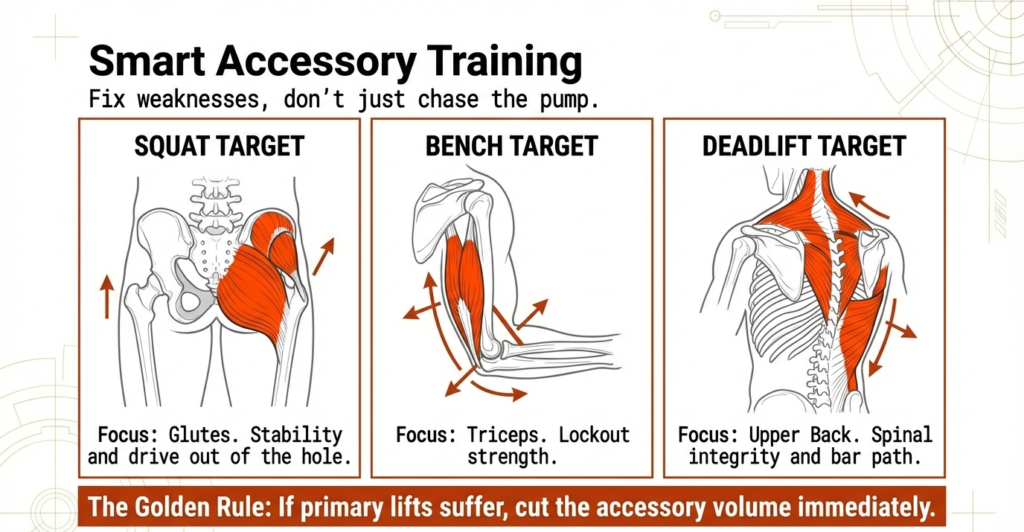 Smart Accessory Training

Fix weaknesses, don't just chase the pump.

SQUAT TARGET

Focus: Glutes. Stability and drive out of the hole.

BENCH TARGET

Focus: Triceps. Lockout strength.

DEADLIFT TARGET

Focus: Upper Back. Spinal integrity and bar path.

The Golden Rule: If primary lifts suffer, cut the accessory volume immediately.