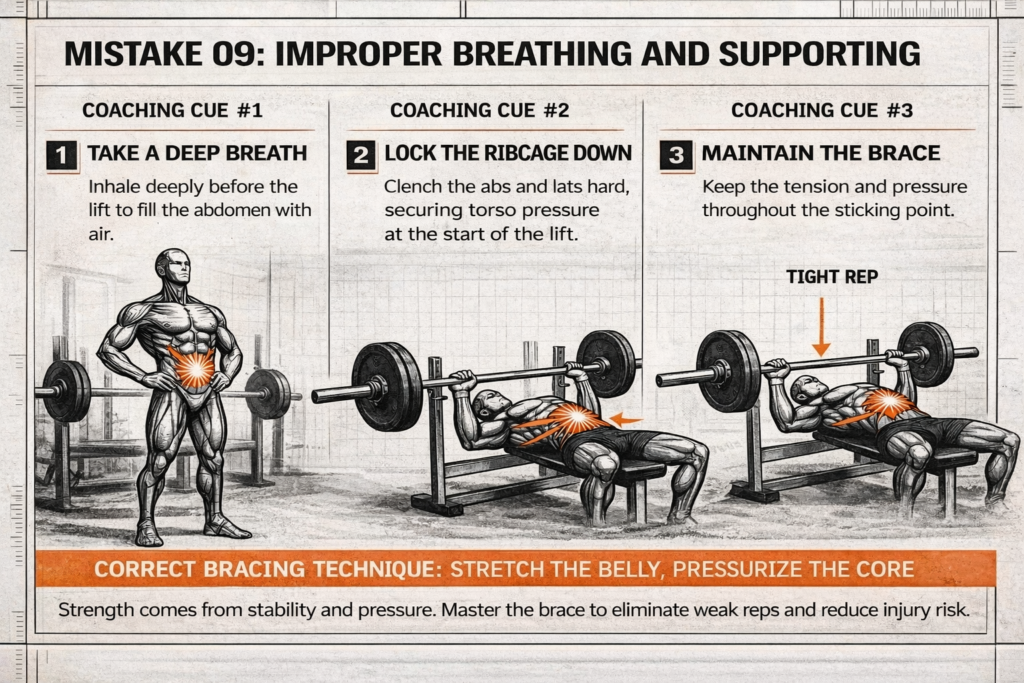 MISTAKE 09: IMPROPER BREATHING AND SUPPORTING

COACHING CUE #1

1 TAKE A DEEP BREATH

Inhale deeply before the lift to fill the abdomen with air.

COACHING CUE #2

2 LOCK THE RIBCAGE DOWN

Clench the abs and lats hard, securing torso pressure at the start of the lift.

COACHING CUE #3

3 MAINTAIN THE BRACE

Keep the tension and pressure throughout the sticking point.

TIGHT REP

CORRECT BRACING TECHNIQUE: STRETCH THE BELLY, PRESSURIZE THE CORE

Strength comes from stability and pressure. Master the brace to eliminate weak reps and reduce injury risk.